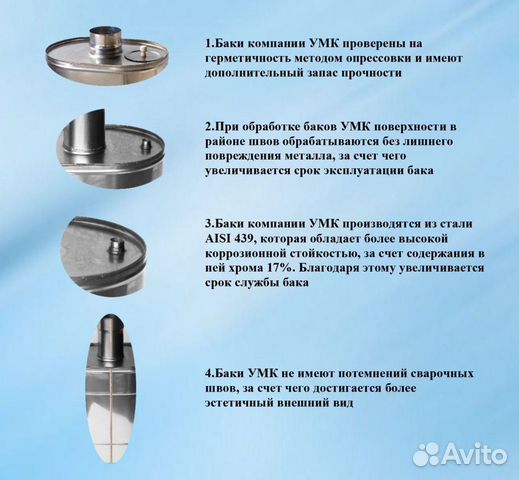 1.Баки компании УМК проверены на герметичность методом опрессовки и имеют дополнительный запас прочности

2.При обработке баков УМК поверхности в районе швов обрабатываются без лишнего повреждения металла, за счет чего увеличивается срок эксплуатации бака

3.Баки компании УМК производятся из стали AISI 439, которая обладает более высокой коррозионной стойкостью, за счет содержания в ней хрома 17%. Благодаря этому увеличивается срок службы бака

4.Баки УМК не имеют потемнений сварочных швов, за счет чего достигается более эстетичный внешний вид

Avito